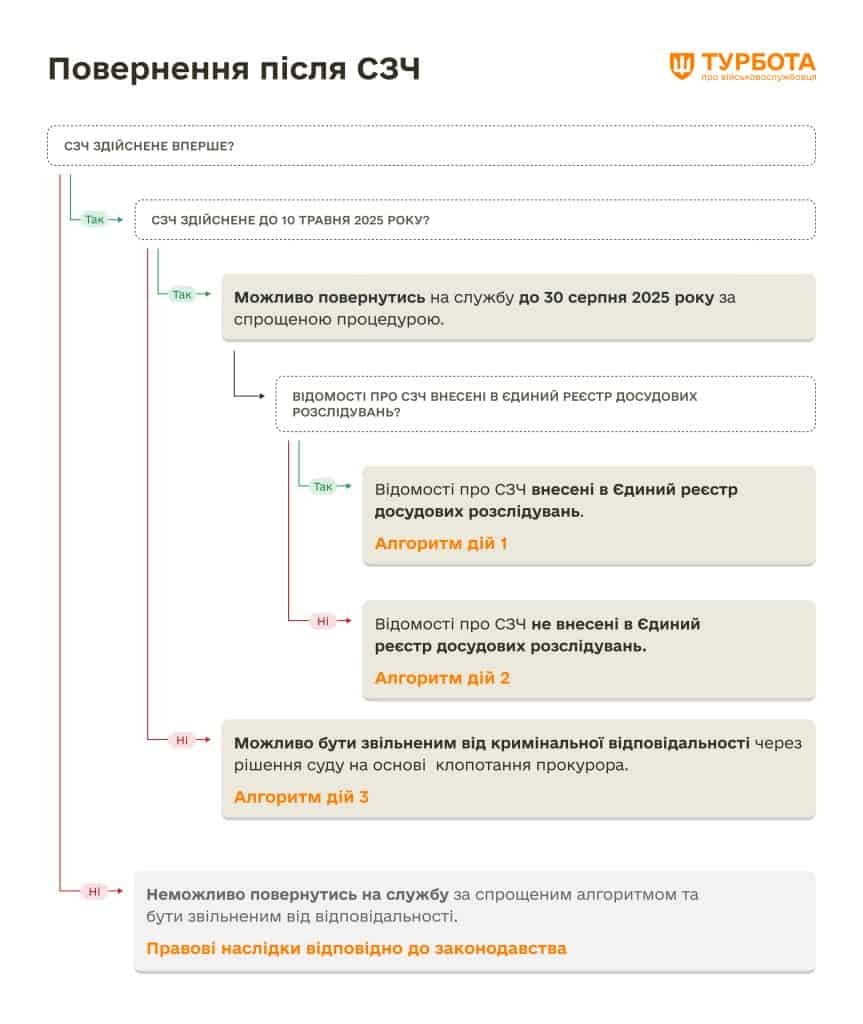 Повернення після СЗЧ

ТУРБОТА
про військовослужбовця

СЗЧ ЗДІЙСНЕНЕ ВПЕРШЕ?

Так

СЗЧ ЗДІЙСНЕНЕ ДО 10 ТРАВНЯ 2025 РОКУ?

Так

Можливо повернутись на службу до 30 серпня 2025 року за спрощеною процедурою.

ВІДОМОСТІ ПРО СЗЧ ВНЕСЕНІ В ЄДИНИЙ РЕЄСТР ДОСУДОВИХ РОЗСЛІДУВАНЬ?

Так

Відомості про СЗЧ внесені в Єдиний реєстр досудових розслідувань.

Алгоритм дій 1

Ні

Відомості про СЗЧ не внесені в Єдиний реєстр досудових розслідувань.

Алгоритм дій 2

Ні

Можливо бути звільненим від кримінальної відповідальності через рішення суду на основі клопотання прокурора.

Алгоритм дій 3

Ні

Неможливо повернутись на службу за спрощеним алгоритмом та бути звільненим від відповідальності.

Правові наслідки відповідно до законодавства